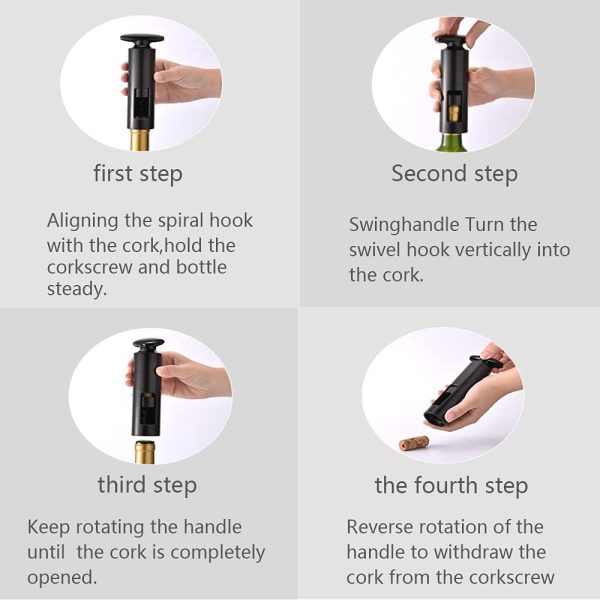 first step

Aligning the spiral hook with the cork,hold the corkscrew and bottle steady.

Second step

Swinghandle Turn the swivel hook vertically into the cork.

third step

Keep rotating the handle until  the cork is completely opened.

the fourth step

Reverse rotation of the handle to withdraw the cork from the corkscrew